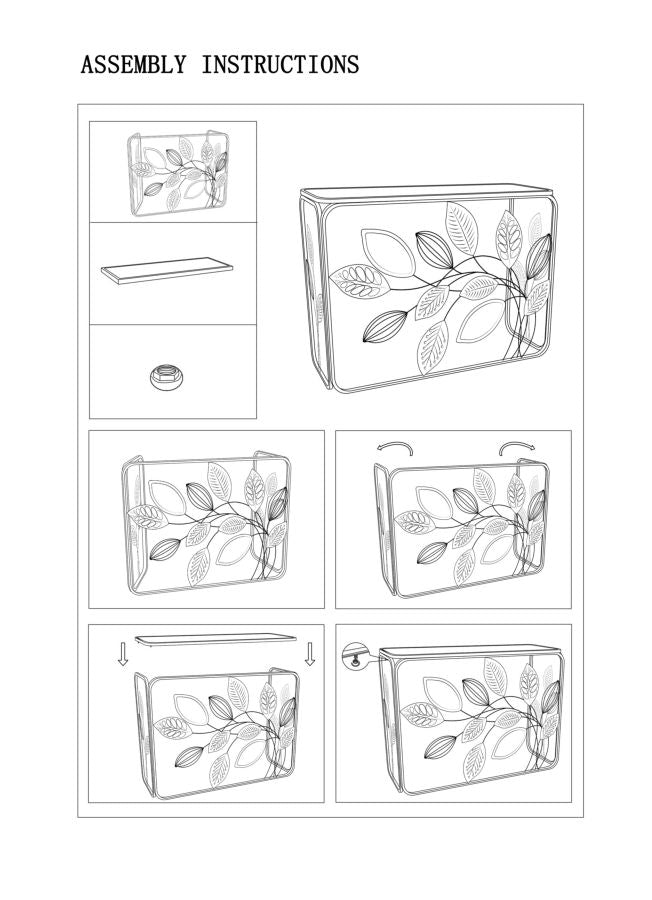 ASSEMBLY INSTRUCTIONS