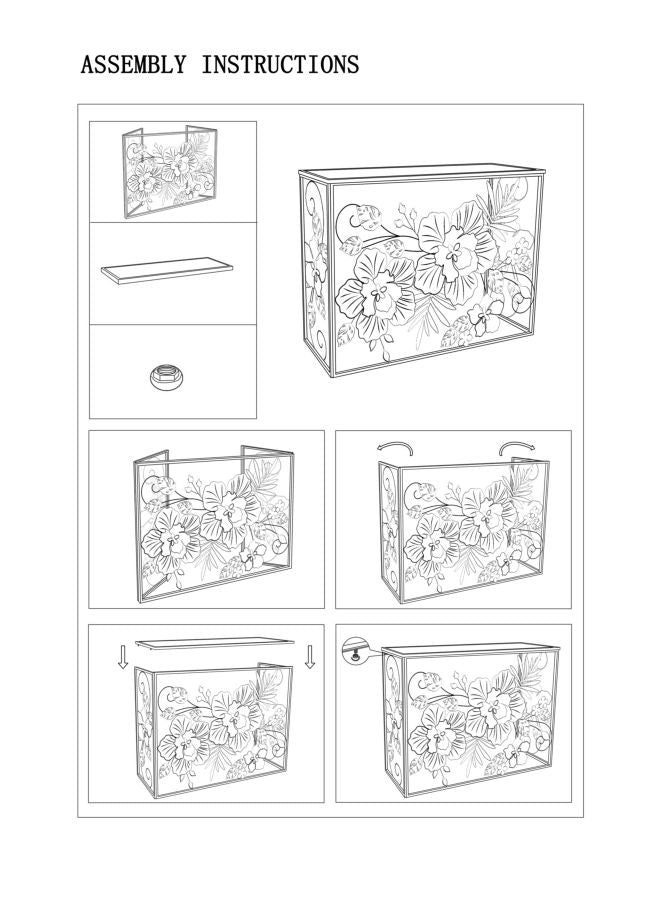 ASSEMBLY INSTRUCTIONS